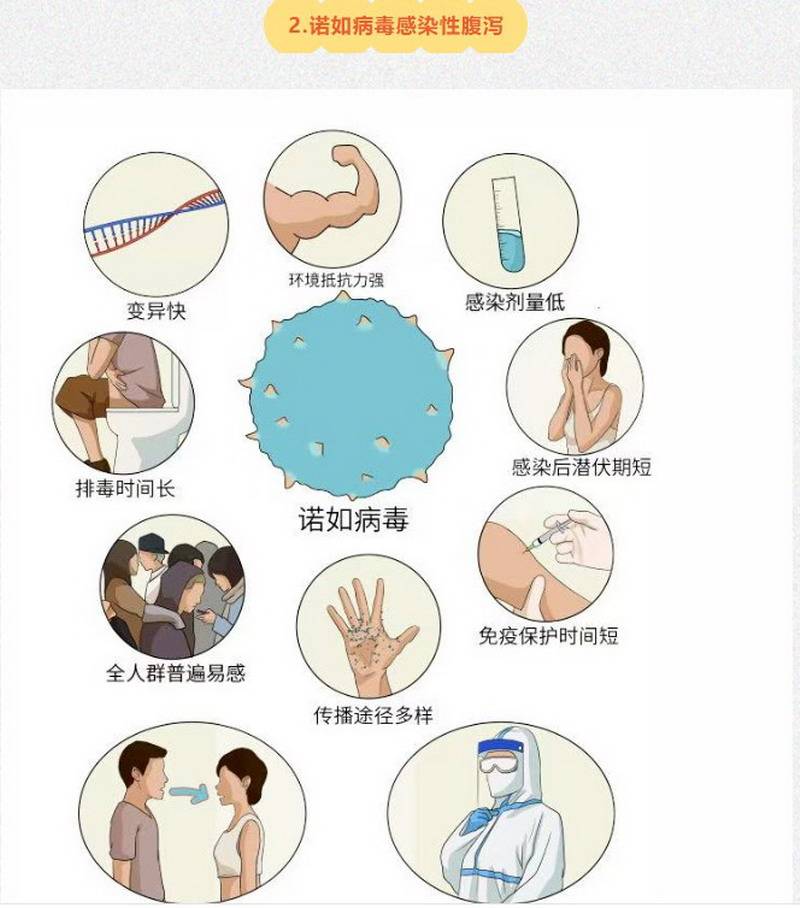 2.诺如病毒感染性腹泻

变异快

环境抵抗力强

感染剂量低

排毒时间长

诺如病毒

感染后潜伏期短

全人群普遍易感

传播途径多样

免疫保护时间短