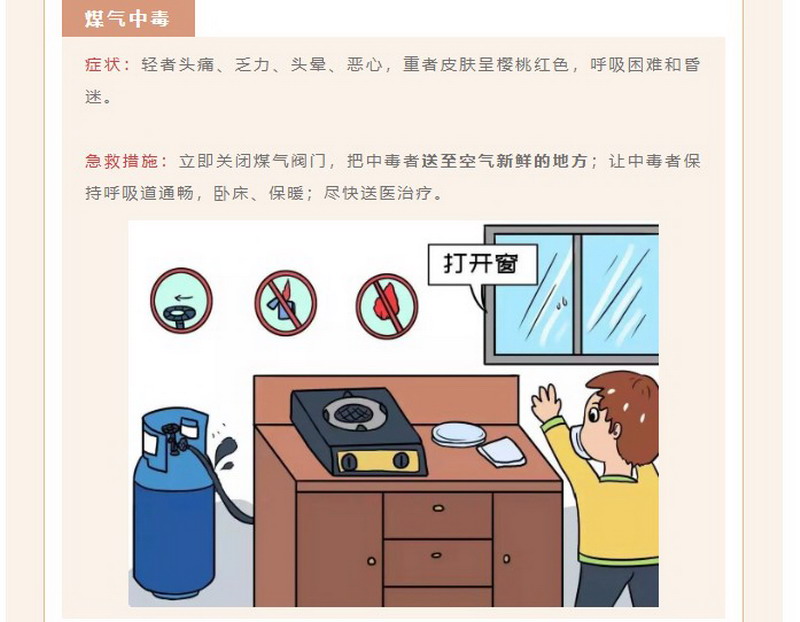 煤气中毒

症状：轻者头痛、乏力、头晕、恶心，重者皮肤呈樱桃红色，呼吸困难和昏迷。

急救措施：立即关闭煤气阀门，把中毒者送至空气新鲜的地方；让中毒者保持呼吸道通畅，卧床、保暖；尽快送医治疗。

打开窗