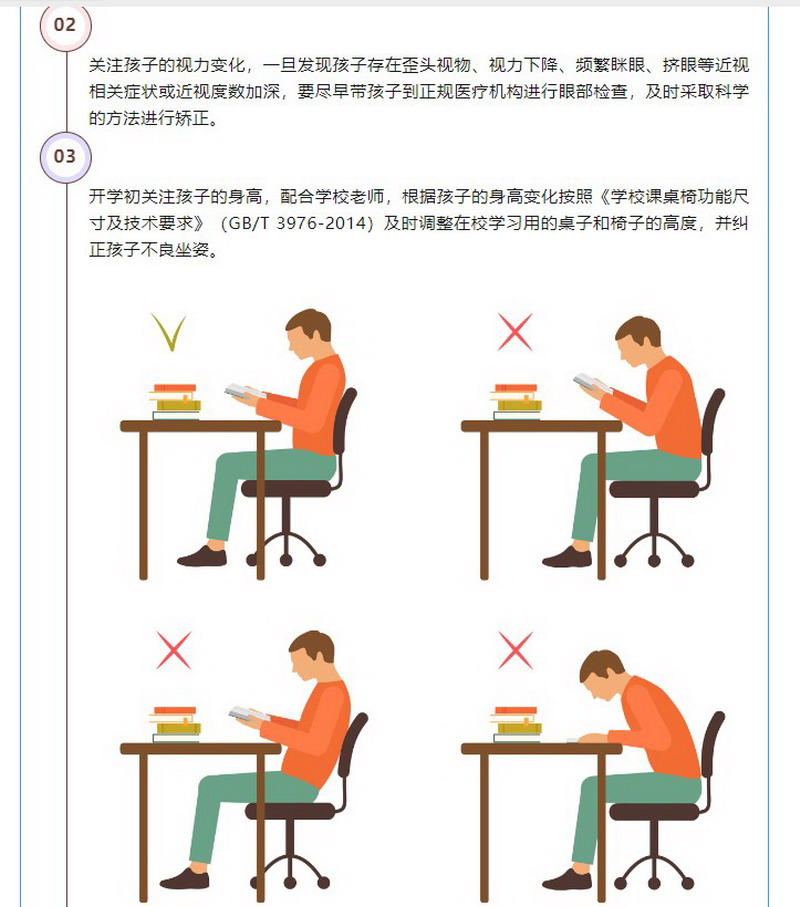 02

关注孩子的视力变化，一旦发现孩子存在歪头视物、视力下降、频繁眯眼、挤眼等近视相关症状或近视度数加深，要尽早带孩子到正规医疗机构进行眼部检查，及时采取科学的方法进行矫正。

03

开学初关注孩子的身高，配合学校老师，根据孩子的身高变化按照《学校课桌椅功能尺寸及技术要求》（GB/T 3976-2014）及时调整在校学习用的桌子和椅子的高度，并纠正孩子不良坐姿。