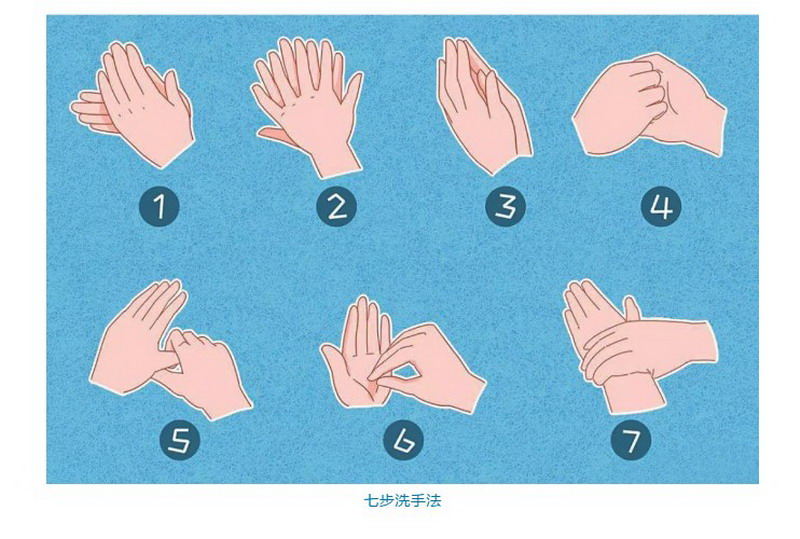 1
2
3
4
5
6
7

七步洗手法