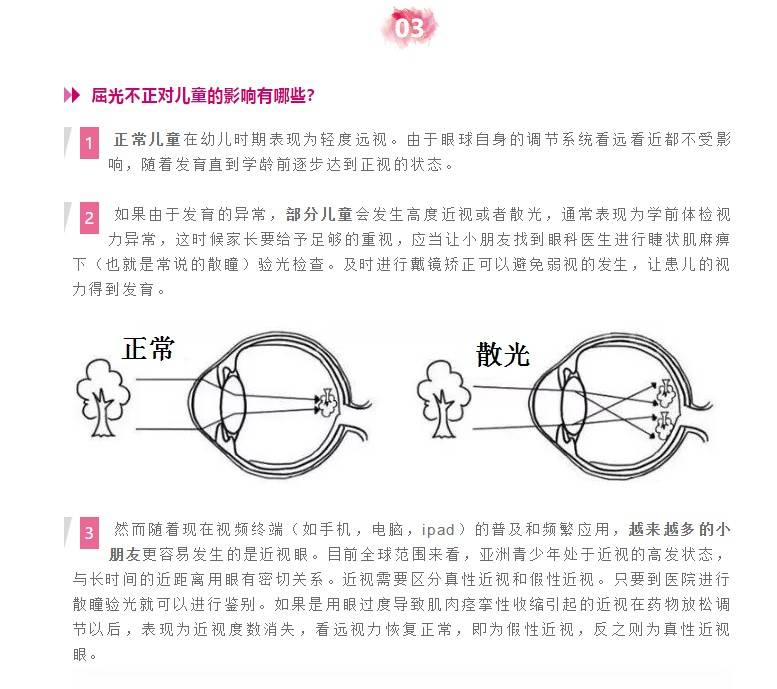 03

屈光不正对儿童的影响有哪些?

1 正常儿童在幼儿时期表现为轻度远视。由于眼球自身的调节系统看远看近都不受影响，随着发育直到学龄前逐步达到正视的状态。

2 如果由于发育的异常，部分儿童会发生高度近视或者散光，通常表现为学前体检视力异常，这时候家长要给予足够的重视，应当让小朋友找到眼科医生进行睫状肌麻痹下（也就是常说的散瞳）验光检查。及时进行戴镜矫正可以避免弱视的发生，让患儿的视力得到发育。

正常

散光

3 然而随着现在视频终端（如手机，电脑，ipad）的普及和频繁应用，越来越多的小朋友更容易发生的是近视眼。目前全球范围来看，亚洲青少年处于近视的高发状态，与长时间的近距离用眼有密切关系。近视需要区分真性近视和假性近视。只要到医院进行散瞳验光就可以进行鉴别。如果是用眼过度导致肌肉痉挛性收缩引起的近视在药物放松调节以后，表现为近视度数消失，看远视力恢复正常，即为假性近视，反之则为真性近视眼。